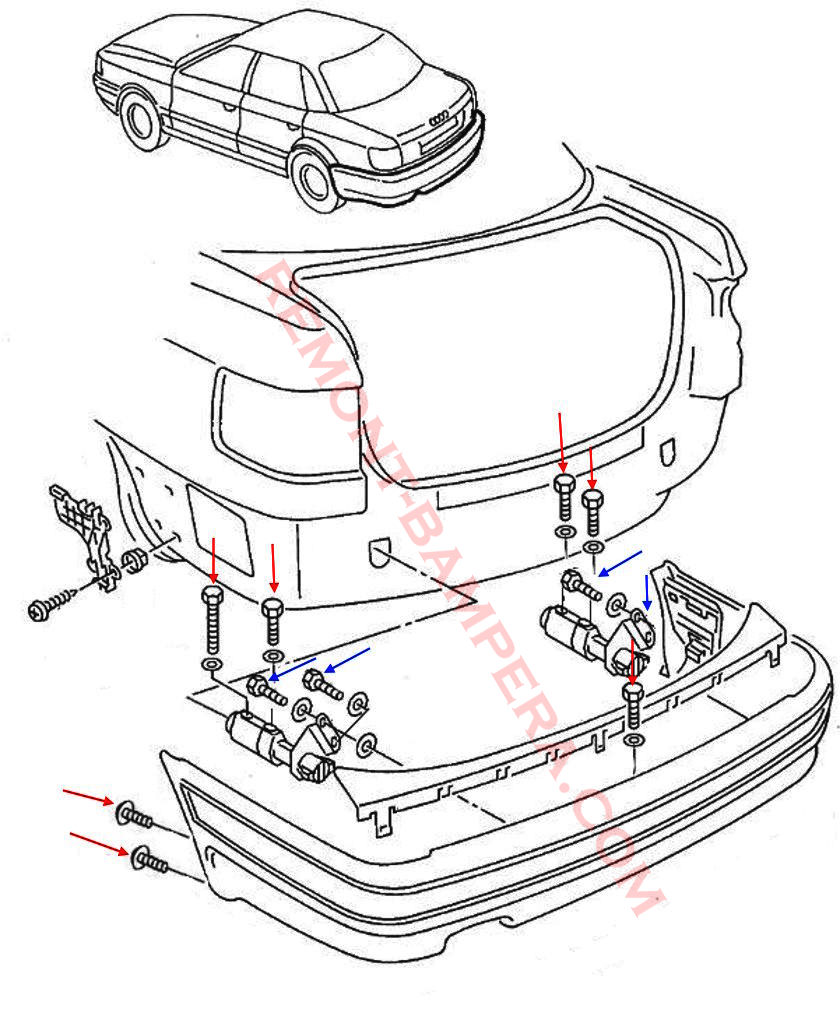 REMONT-BAMPERA.COM